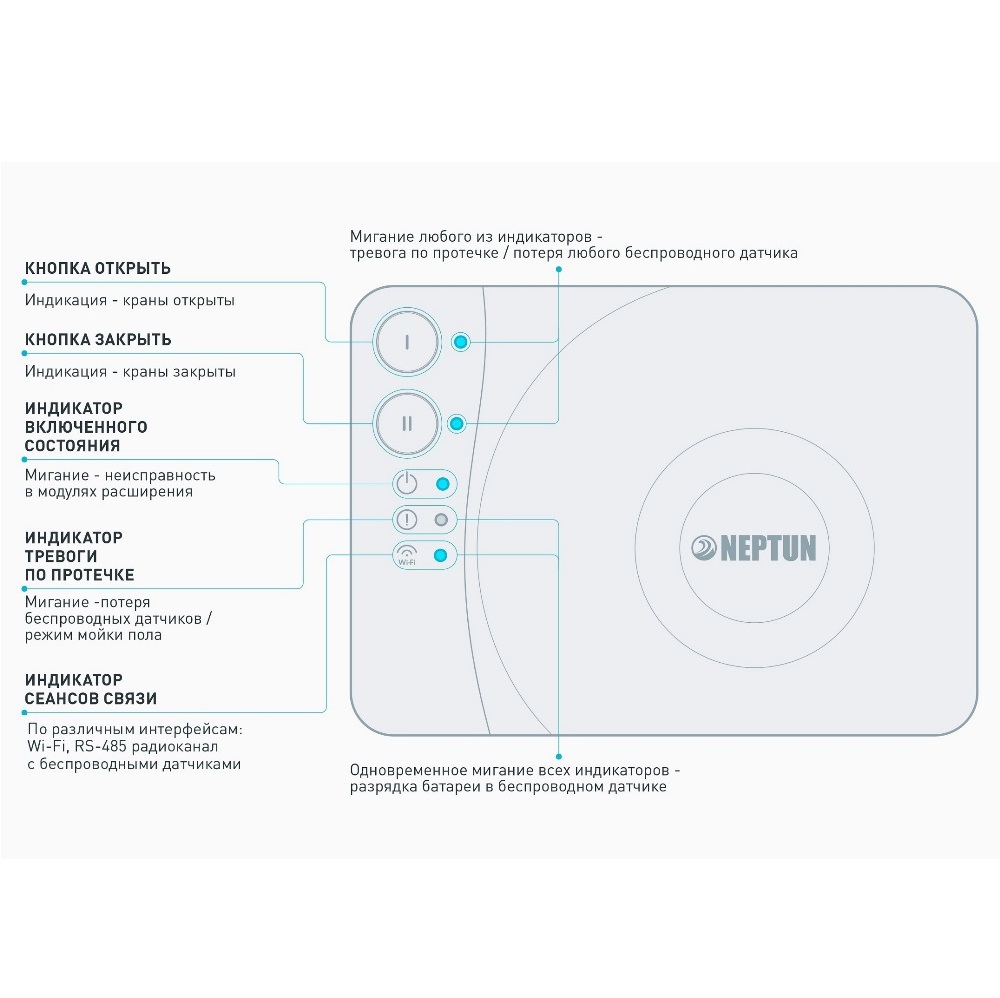 Мигание любого из индикаторов - тревога по протечке / потеря любого беспроводного датчика

КНОПКА ОТКРЫТЬ

Индикация - краны открыты

КНОПКА ЗАКРЫТЬ

Индикация - краны закрыты

ИНДИКАТОР ВКЛЮЧЕННОГО СОСТОЯНИЯ

Мигание - неисправность в модулях расширения

ИНДИКАТОР ТРЕВОГИ ПО ПРОТЕЧКЕ

Мигание -потеря беспроводных датчиков / режим мойки пола

ИНДИКАТОР СЕАНСОВ СВЯЗИ

По различным интерфейсам: Wi-Fi, RS-485 радиоканал с беспроводными датчиками

I

II

Wi-Fi

NEPTUN

Одновременное мигание всех индикаторов - разрядка батареи в беспроводном датчике